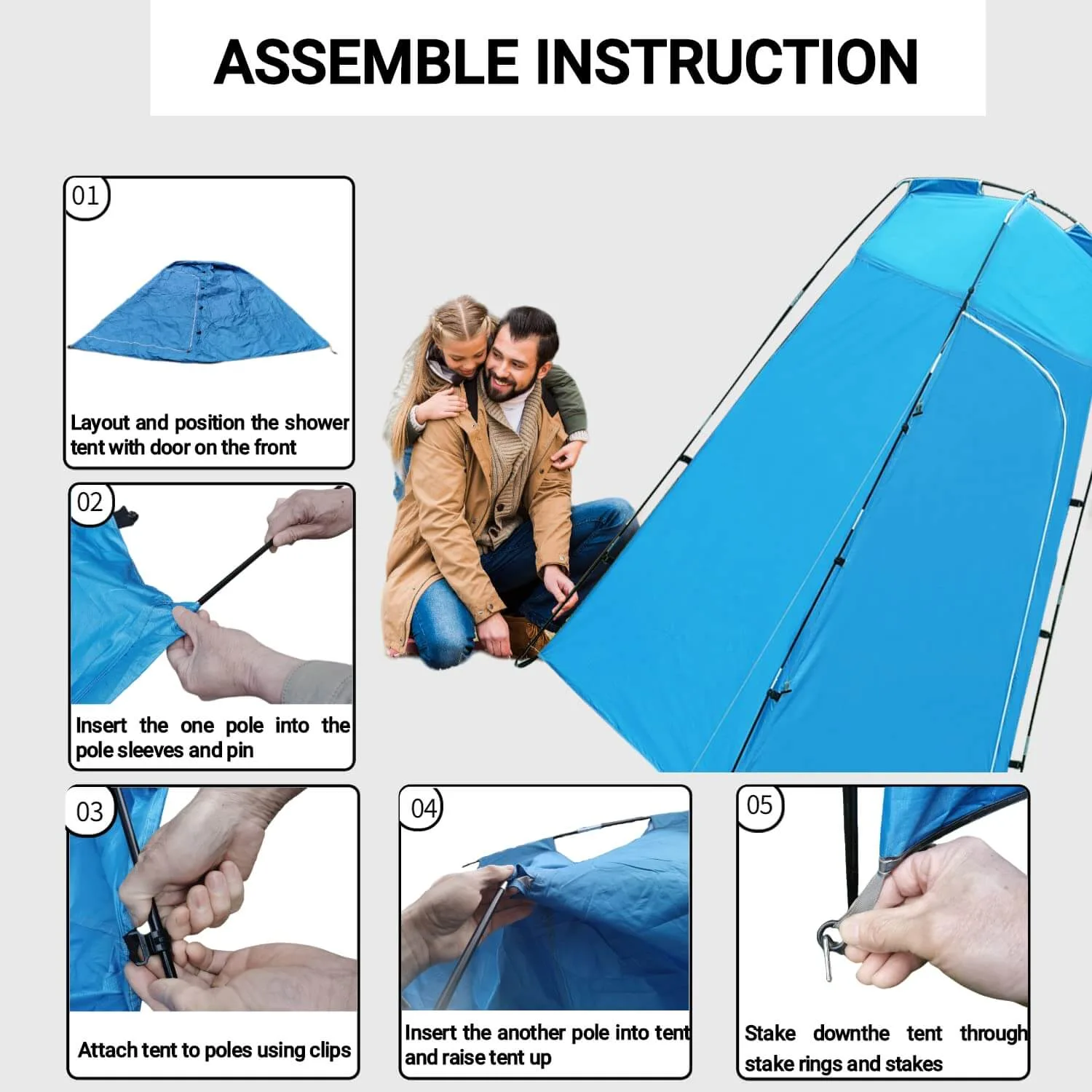 ASSEMBLE INSTRUCTION

01

Layout and position the shower tent with door on the front

02

Insert the one pole into the pole sleeves and pin

03

Attach tent to poles using clips

04

Insert the another pole into tent and raise tent up

05

Stake downthe tent through stake rings and stakes